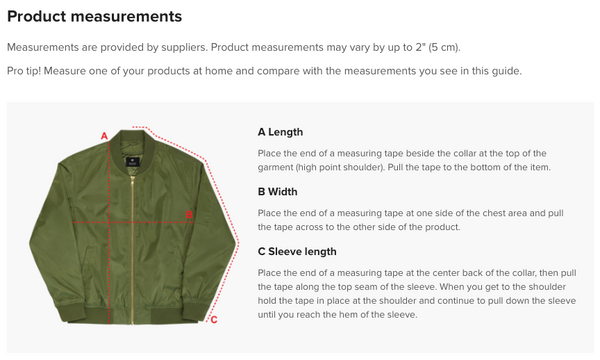 Product measurements

Measurements are provided by suppliers. Product measurements may vary by up to 2" (5 cm).

Pro tip! Measure one of your products at home and compare with the measurements you see in this guide.

A

B

C

A Length

Place the end of a measuring tape beside the collar at the top of the garment (high point shoulder). Pull the tape to the bottom of the item.

B Width

Place the end of a measuring tape at one side of the chest area and pull the tape across to the other side of the product.

C Sleeve length

Place the end of a measuring tape at the center back of the collar, then pull the tape along the top seam of the sleeve. When you get to the shoulder hold the tape in place at the shoulder and continue to pull down the sleeve until you reach the hem of the sleeve.